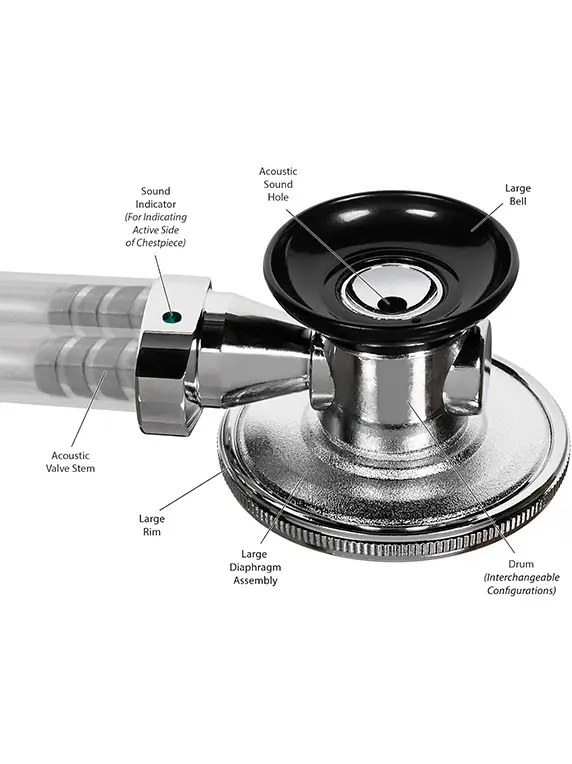 Sound Indicator (For Indicating Active Side of Chestpiece)

Acoustic Sound Hole

Large Bell

Acoustic Valve Stem

Large Rim

Large Diaphragm Assembly

Drum (Interchangeable Configurations)